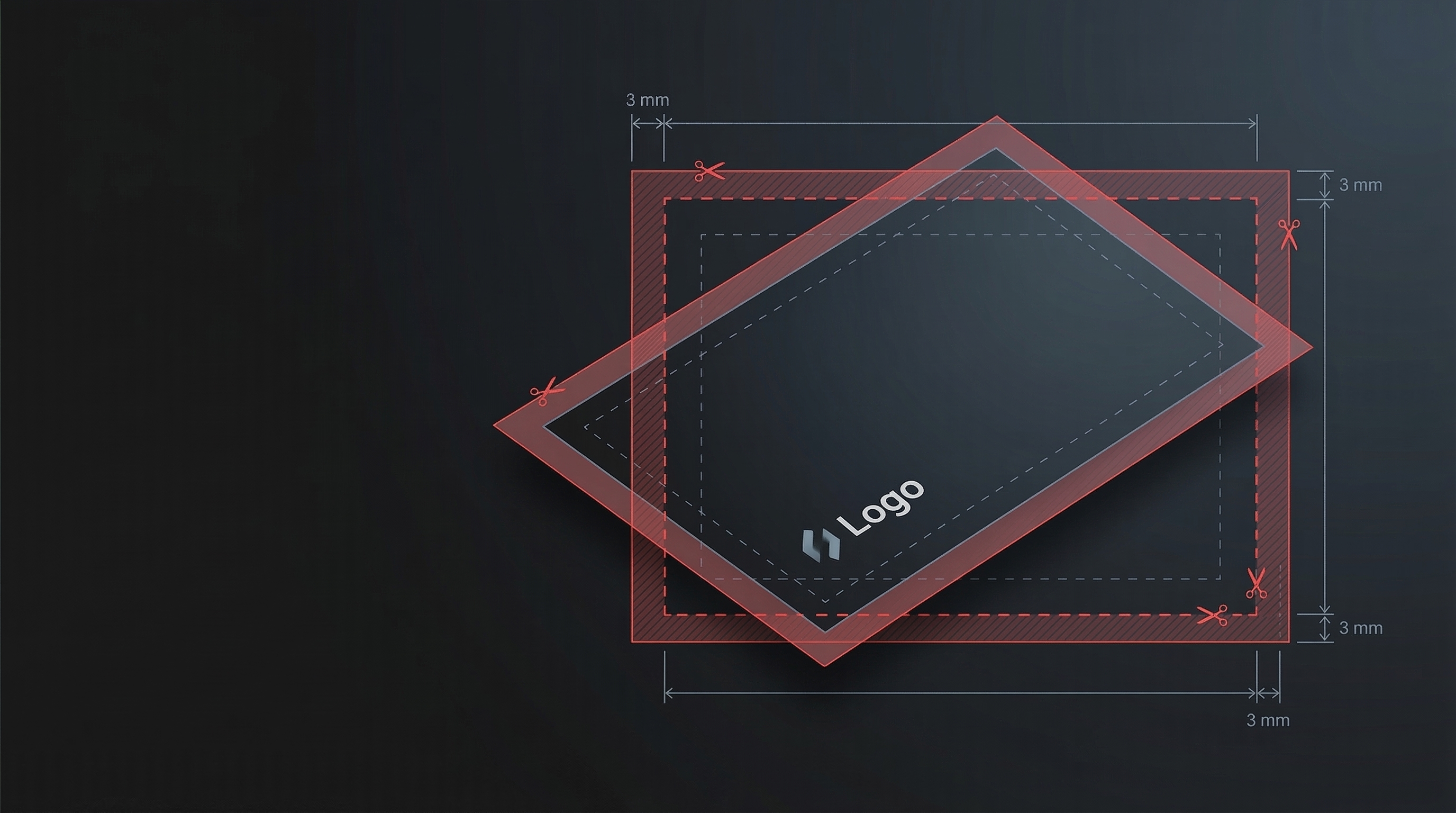 3 mm

3 mm

Logo

3 mm

3 mm